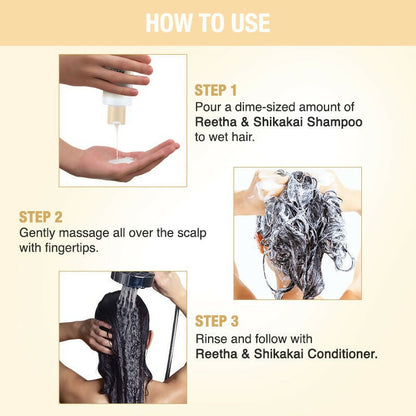 HOW TO USE

STEP 1
Pour a dime-sized amount of Reetha & Shikakai Shampoo to wet hair.

STEP 2
Gently massage all over the scalp with fingertips.

STEP 3
Rinse and follow with Reetha & Shikakai Conditioner.