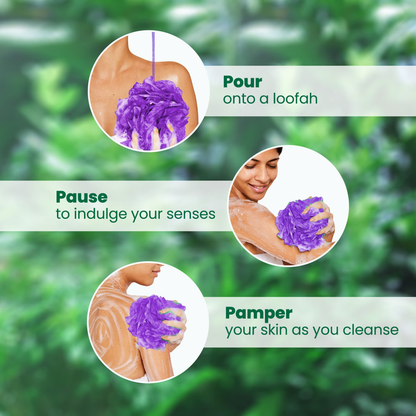 Pour
onto a loofah

Pause
to indulge your senses

Pamper
your skin as you cleanse