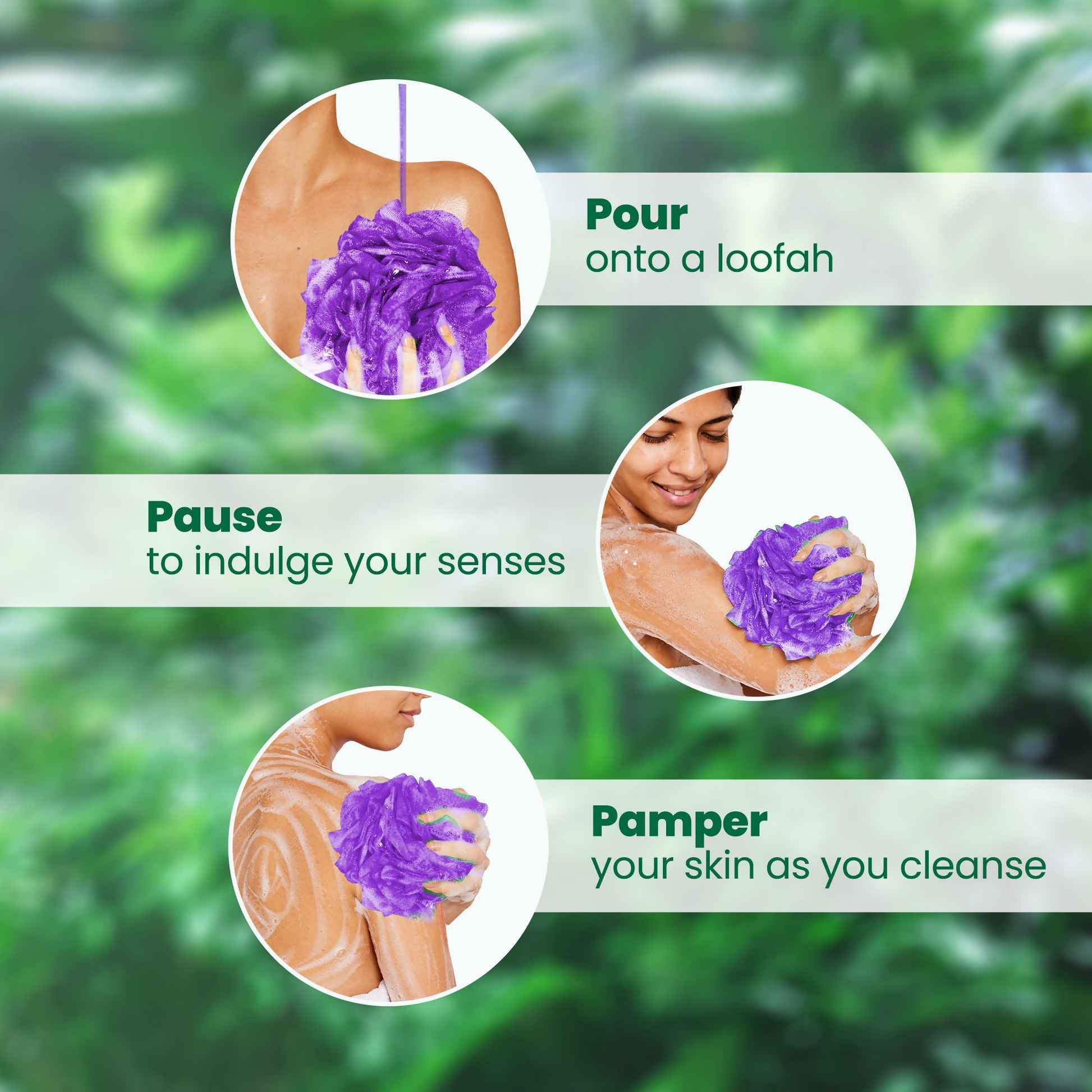 Pour
onto a loofah

Pause
to indulge your senses

Pamper
your skin as you cleanse