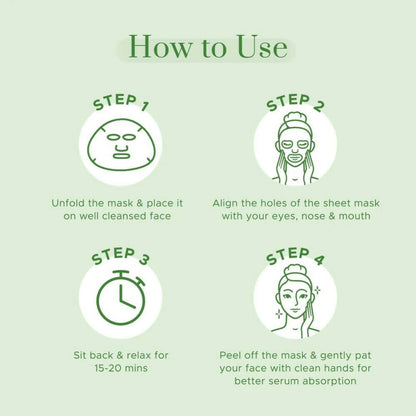 How to Use

STEP 1

Unfold the mask & place it on well cleansed face

STEP 2

Align the holes of the sheet mask with your eyes, nose & mouth

STEP 3

Sit back & relax for 15-20 mins

STEP 4

Peel off the mask & gently pat your face with clean hands for better serum absorption