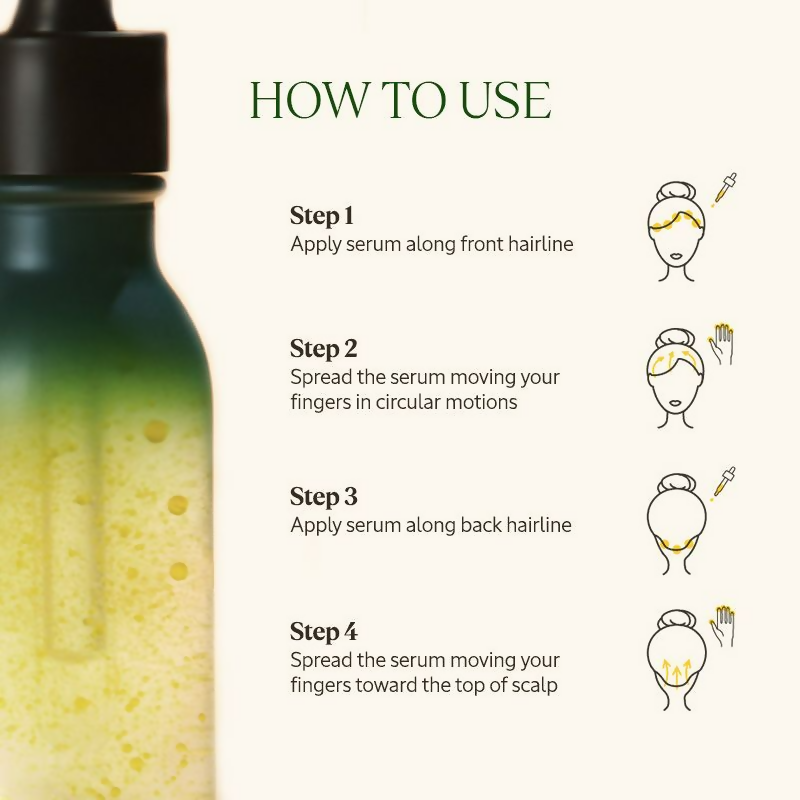 HOW TO USE

Step 1
Apply serum along front hairline

Step 2
Spread the serum moving your fingers in circular motions

Step 3
Apply serum along back hairline

Step 4
Spread the serum moving your fingers toward the top of scalp