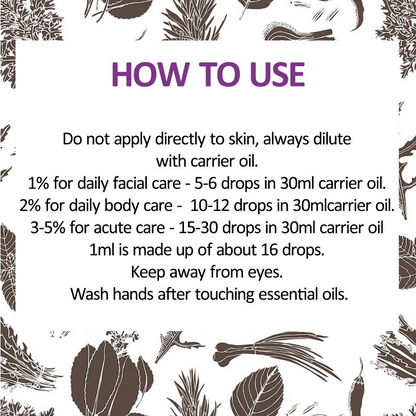 HOW TO USE

Do not apply directly to skin, always dilute with carrier oil.
1% for daily facial care - 5-6 drops in 30ml carrier oil.
2% for daily body care - 10-12 drops in 30mlcarrier oil.
3-5% for acute care - 15-30 drops in 30ml carrier oil
1ml is made up of about 16 drops.
Keep away from eyes.
Wash hands after touching essential oils.