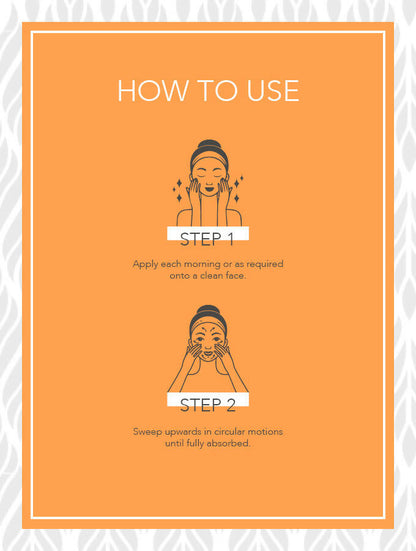 HOW TO USE

STEP 1

Apply each morning or as required onto a clean face.

STEP 2

Sweep upwards in circular motions until fully absorbed.