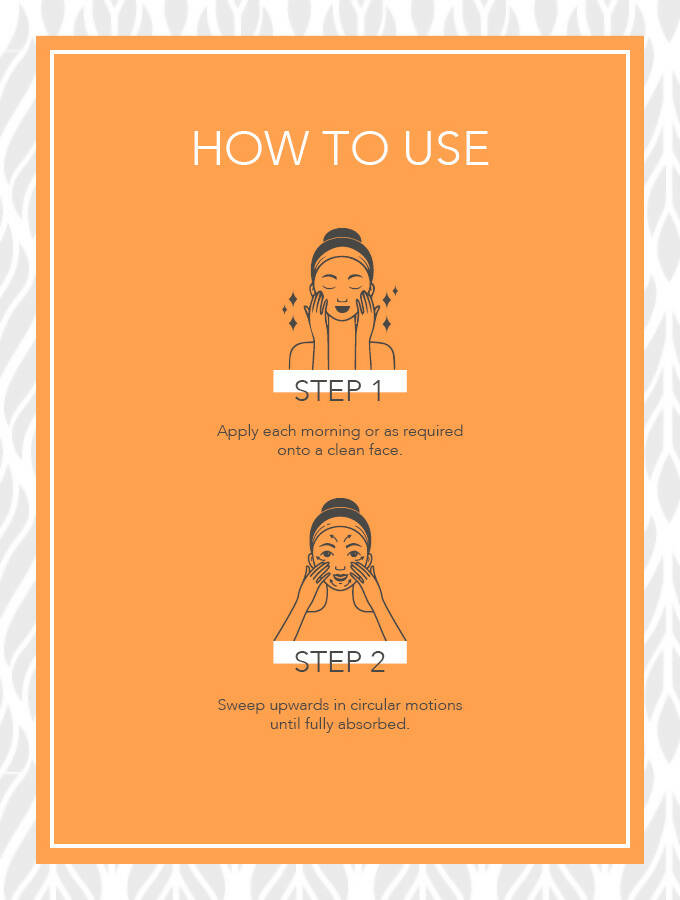 HOW TO USE

STEP 1

Apply each morning or as required onto a clean face.

STEP 2

Sweep upwards in circular motions until fully absorbed.