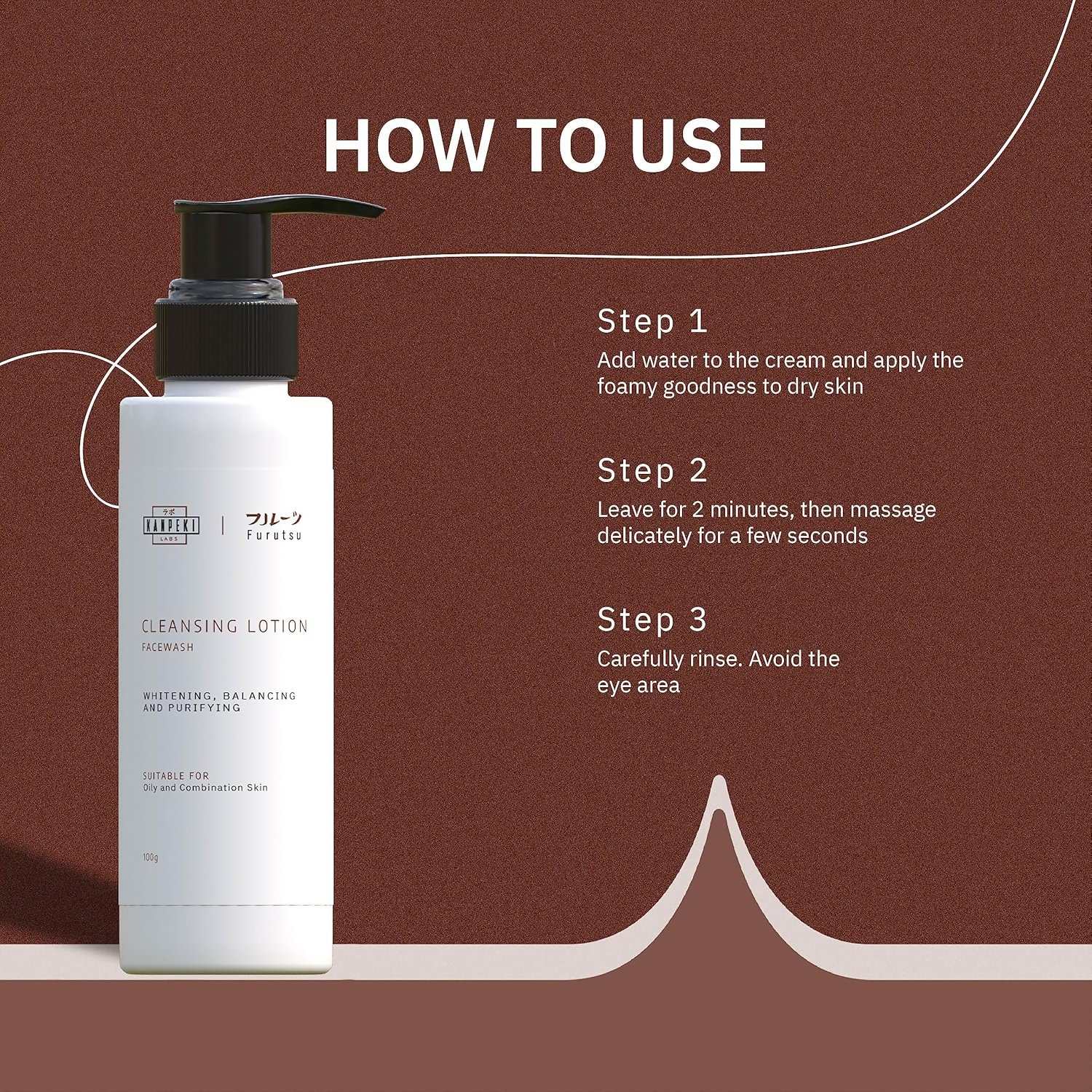 HOW TO USE

ラボ
KANPEKI
LABS

フルーツ
Furutsu

CLEANSING LOTION
FACEWASH

WHITENING, BALANCING AND PURIFYING

SUITABLE FOR
Oily and Combination Skin

100g

Step 1
Add water to the cream and apply the foamy goodness to dry skin

Step 2
Leave for 2 minutes, then massage delicately for a few seconds

Step 3
Carefully rinse. Avoid the eye area