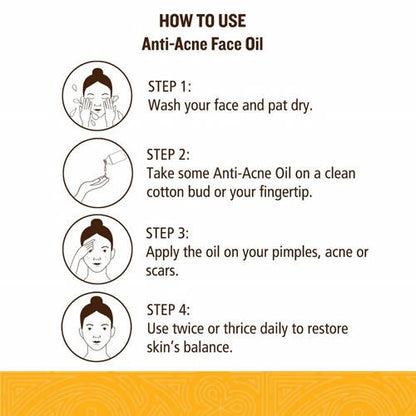 HOW TO USE
Anti-Acne Face Oil

STEP 1:
Wash your face and pat dry.

STEP 2:
Take some Anti-Acne Oil on a clean cotton bud or your fingertip.

STEP 3:
Apply the oil on your pimples, acne or scars.

STEP 4:
Use twice or thrice daily to restore skin's balance.