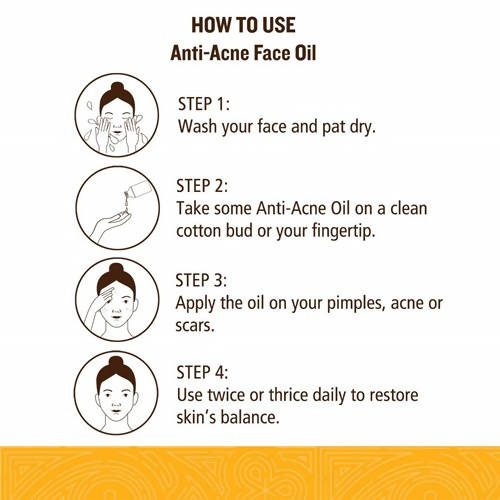 HOW TO USE
Anti-Acne Face Oil

STEP 1:
Wash your face and pat dry.

STEP 2:
Take some Anti-Acne Oil on a clean cotton bud or your fingertip.

STEP 3:
Apply the oil on your pimples, acne or scars.

STEP 4:
Use twice or thrice daily to restore skin's balance.