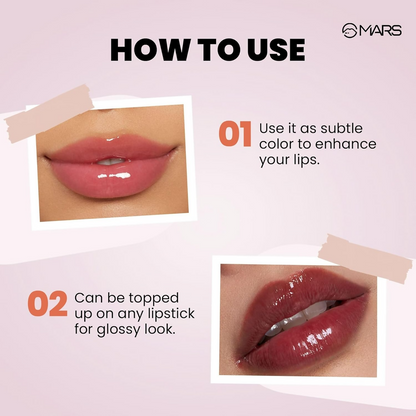 MARS

HOW TO USE

01 Use it as subtle color to enhance your lips.

02 Can be topped up on any lipstick for glossy look.