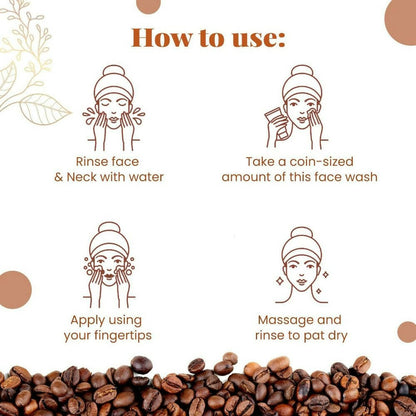 How to use:

Rinse face & Neck with water

Take a coin-sized amount of this face wash

Apply using your fingertips

Massage and rinse to pat dry