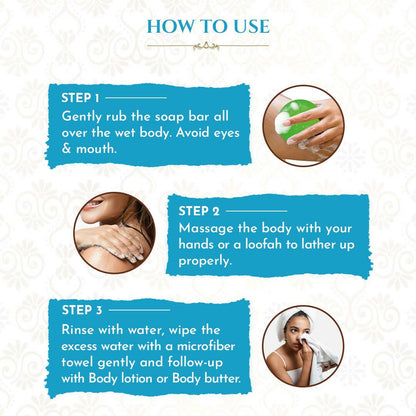 HOW TO USE

STEP 1
Gently rub the soap bar all over the wet body. Avoid eyes & mouth.

STEP 2
Massage the body with your hands or a loofah to lather up properly.

STEP 3
Rinse with water, wipe the excess water with a microfiber towel gently and follow-up with Body lotion or Body butter.