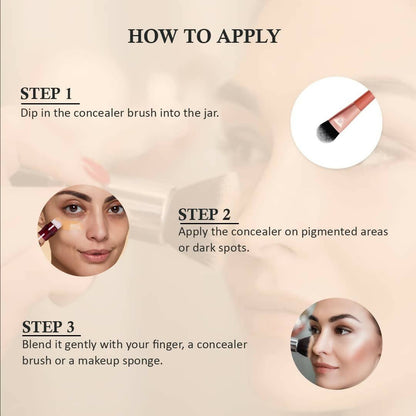 HOW TO APPLY

STEP 1
Dip in the concealer brush into the jar.

STEP 2
Apply the concealer on pigmented areas or dark spots.

STEP 3
Blend it gently with your finger, a concealer brush or a makeup sponge.