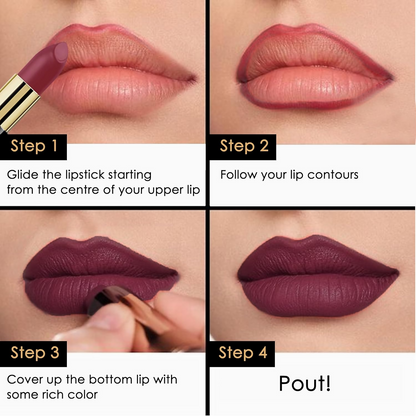 Step 1

Glide the lipstick starting from the centre of your upper lip

Step 2

Follow your lip contours

Step 3

Cover up the bottom lip with some rich color

Step 4

Pout!