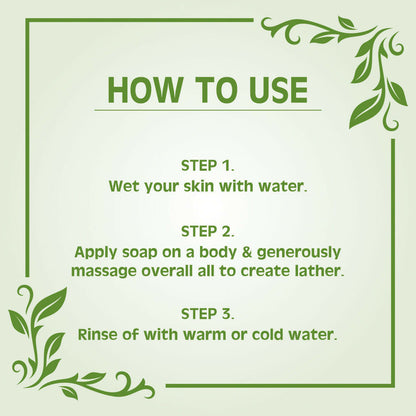 HOW TO USE

STEP 1.
Wet your skin with water.

STEP 2.
Apply soap on a body & generously massage overall all to create lather.

STEP 3.
Rinse of with warm or cold water.