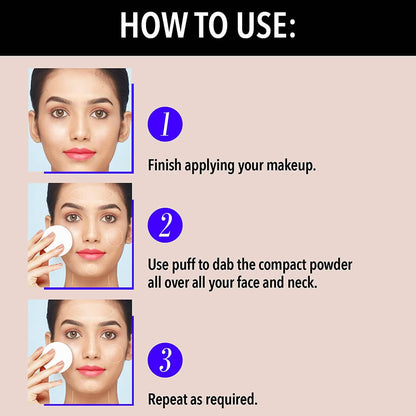 HOW TO USE:

1

Finish applying your makeup.

2

Use puff to dab the compact powder all over all your face and neck.

3

Repeat as required.