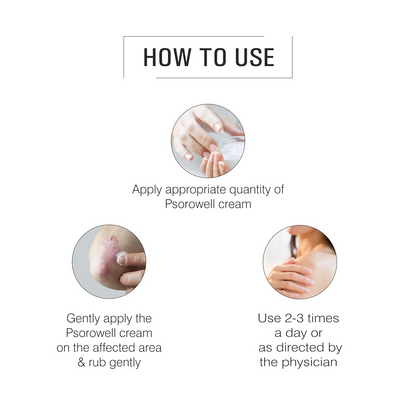 HOW TO USE

Apply appropriate quantity of Psorowell cream

Gently apply the Psorowell cream on the affected area & rub gently

Use 2-3 times a day or as directed by the physician