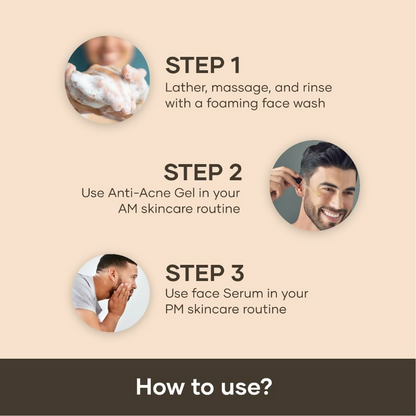 STEP 1
Lather, massage, and rinse with a foaming face wash

STEP 2
Use Anti-Acne Gel in your AM skincare routine

STEP 3
Use face Serum in your PM skincare routine

How to use?