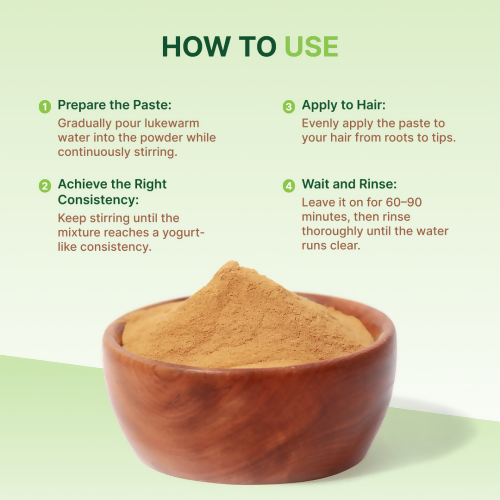 HOW TO USE

1 Prepare the Paste:
Gradually pour lukewarm water into the powder while continuously stirring.

2 Achieve the Right Consistency:
Keep stirring until the mixture reaches a yogurt-like consistency.

3 Apply to Hair:
Evenly apply the paste to your hair from roots to tips.

4 Wait and Rinse:
Leave it on for 60–90 minutes, then rinse thoroughly until the water runs clear.