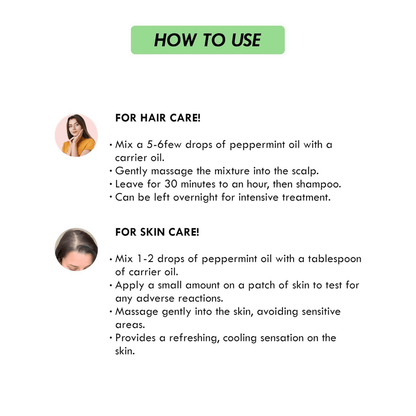 HOW TO USE

FOR HAIR CARE!

• Mix a 5-6few drops of peppermint oil with a carrier oil.
• Gently massage the mixture into the scalp.
• Leave for 30 minutes to an hour, then shampoo.
• Can be left overnight for intensive treatment.

FOR SKIN CARE!

• Mix 1-2 drops of peppermint oil with a tablespoon of carrier oil.
• Apply a small amount on a patch of skin to test for any adverse reactions.
• Massage gently into the skin, avoiding sensitive areas.
• Provides a refreshing, cooling sensation on the skin.