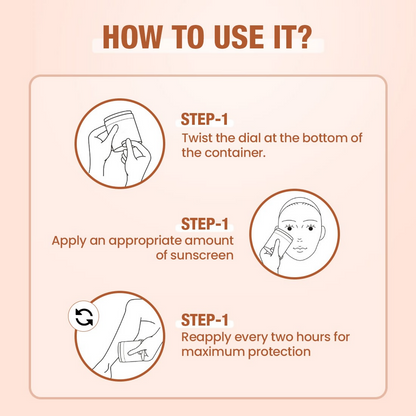 HOW TO USE IT?

STEP-1
Twist the dial at the bottom of the container.

STEP-1
Apply an appropriate amount of sunscreen

STEP-1
Reapply every two hours for maximum protection