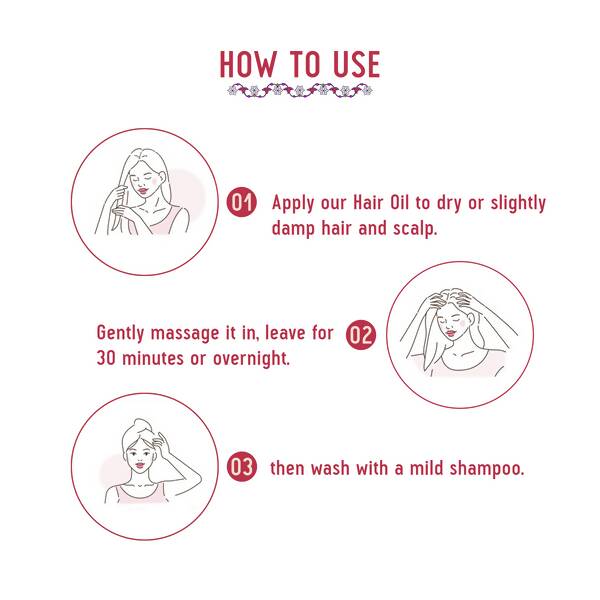 HOW TO USE

01 Apply our Hair Oil to dry or slightly damp hair and scalp.

Gently massage it in, leave for 30 minutes or overnight. 02

03 then wash with a mild shampoo.