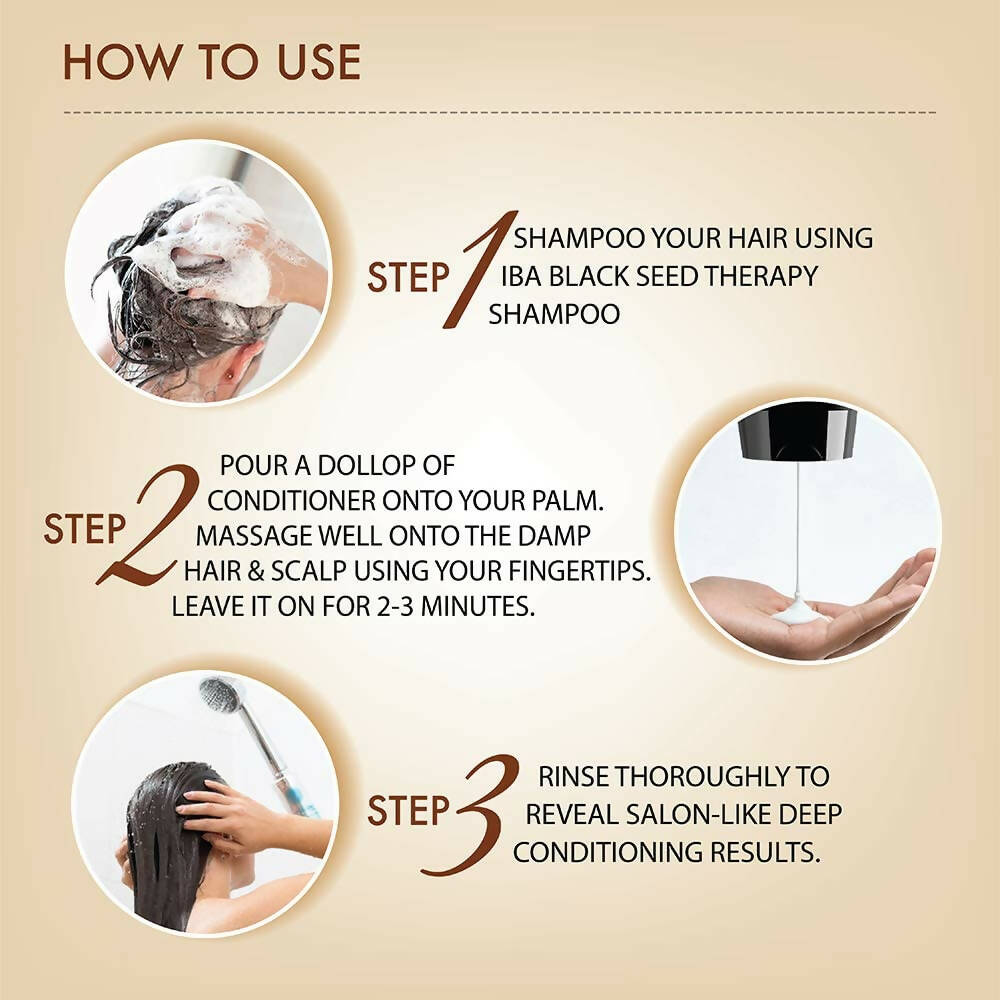 HOW TO USE

STEP 1 SHAMPOO YOUR HAIR USING IBA BLACK SEED THERAPY SHAMPOO

STEP 2 POUR A DOLLOP OF CONDITIONER ONTO YOUR PALM. MASSAGE WELL ONTO THE DAMP HAIR & SCALP USING YOUR FINGERTIPS. LEAVE IT ON FOR 2-3 MINUTES.

STEP 3 RINSE THOROUGHLY TO REVEAL SALON-LIKE DEEP CONDITIONING RESULTS.