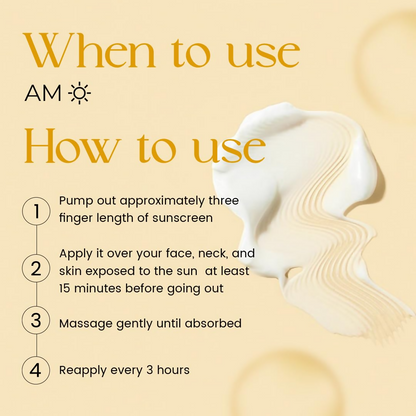 When to use

AM

How to use

1 Pump out approximately three finger length of sunscreen

2 Apply it over your face, neck, and skin exposed to the sun at least 15 minutes before going out

3 Massage gently until absorbed

4 Reapply every 3 hours