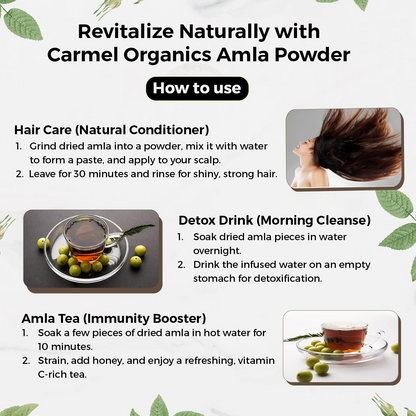 Revitalize Naturally with Carmel Organics Amla Powder

How to use

Hair Care (Natural Conditioner)
1. Grind dried amla into a powder, mix it with water to form a paste, and apply to your scalp.
2. Leave for 30 minutes and rinse for shiny, strong hair.

Detox Drink (Morning Cleanse)
1. Soak dried amla pieces in water overnight.
2. Drink the infused water on an empty stomach for detoxification.

Amla Tea (Immunity Booster)
1. Soak a few pieces of dried amla in hot water for 10 minutes.
2. Strain, add honey, and enjoy a refreshing, vitamin C-rich tea.