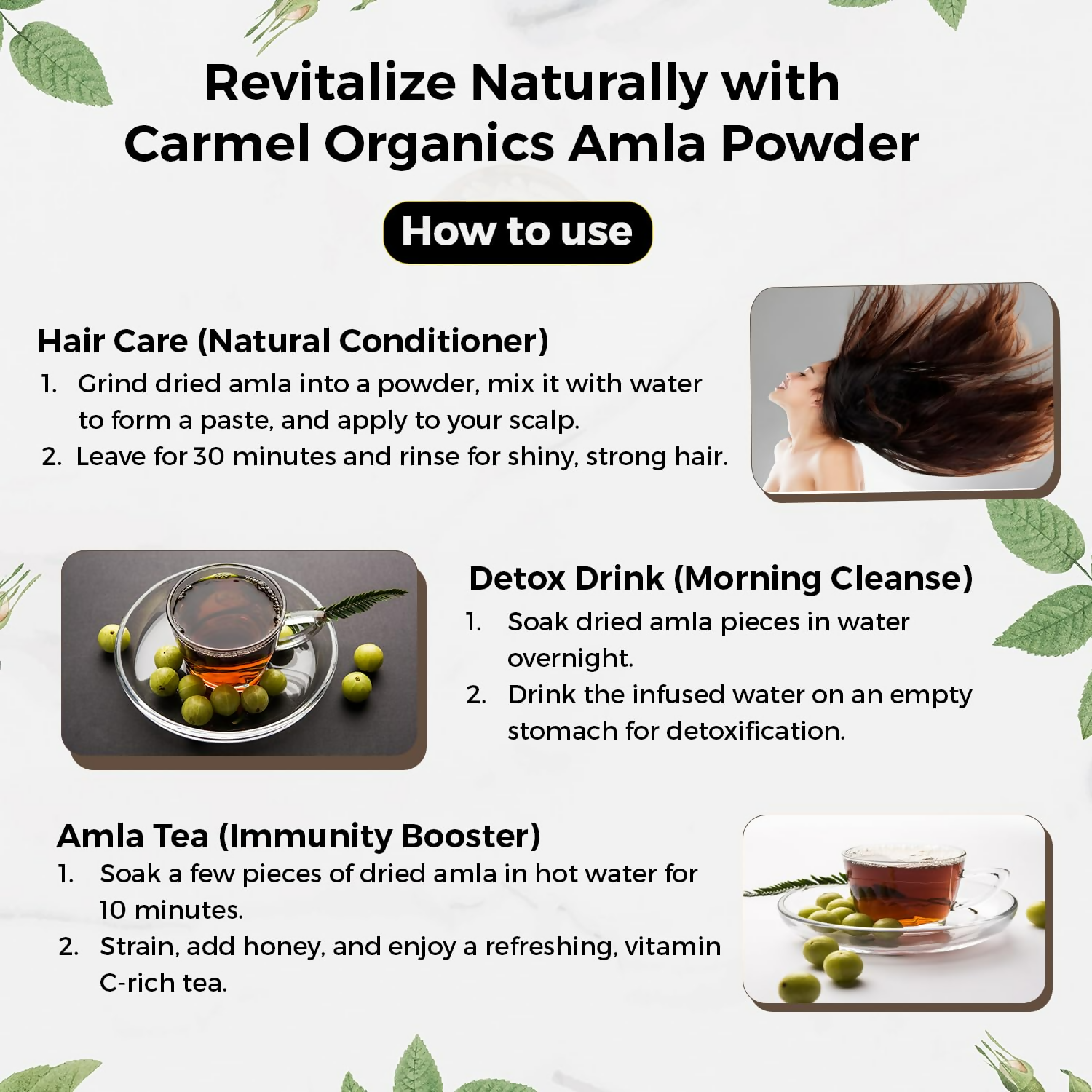 Revitalize Naturally with Carmel Organics Amla Powder

How to use

Hair Care (Natural Conditioner)
1. Grind dried amla into a powder, mix it with water to form a paste, and apply to your scalp.
2. Leave for 30 minutes and rinse for shiny, strong hair.

Detox Drink (Morning Cleanse)
1. Soak dried amla pieces in water overnight.
2. Drink the infused water on an empty stomach for detoxification.

Amla Tea (Immunity Booster)
1. Soak a few pieces of dried amla in hot water for 10 minutes.
2. Strain, add honey, and enjoy a refreshing, vitamin C-rich tea.