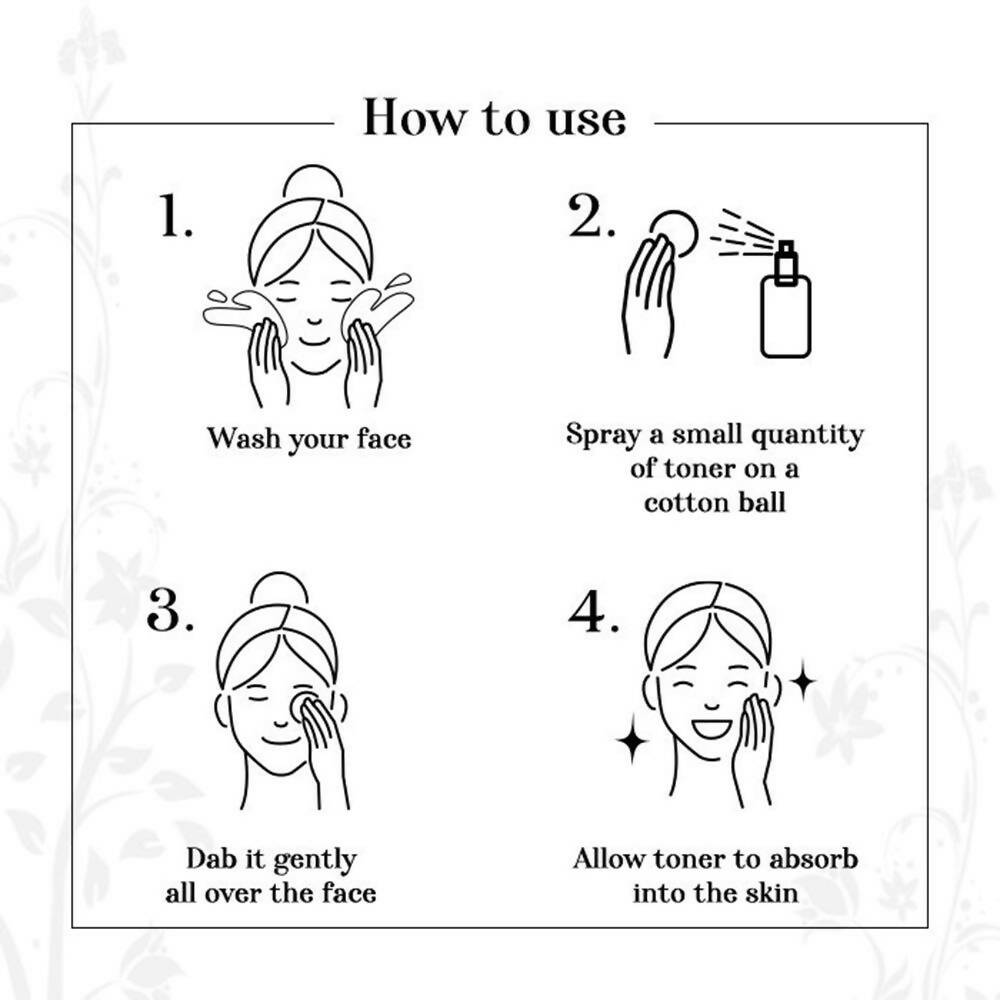 How to use

1.

Wash your face

2.

Spray a small quantity of toner on a cotton ball

3.

Dab it gently all over the face

4.

Allow toner to absorb into the skin