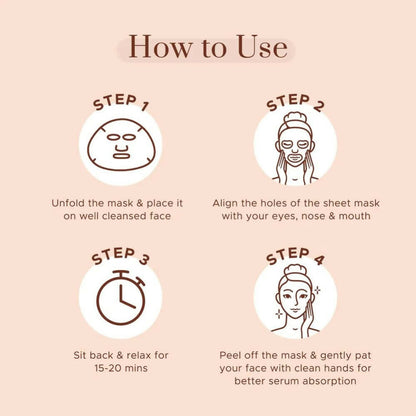 How to Use

STEP 1

Unfold the mask & place it on well cleansed face

STEP 2

Align the holes of the sheet mask with your eyes, nose & mouth

STEP 3

Sit back & relax for 15-20 mins

STEP 4

Peel off the mask & gently pat your face with clean hands for better serum absorption