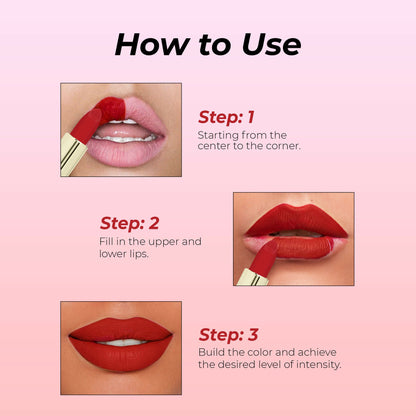 How to Use

Step: 1
Starting from the center to the corner.

Step: 2
Fill in the upper and lower lips.

Step: 3
Build the color and achieve the desired level of intensity.