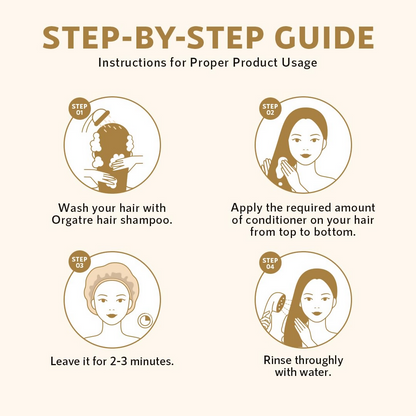 STEP-BY-STEP GUIDE

Instructions for Proper Product Usage

STEP 01

Wash your hair with Orgatre hair shampoo.

STEP 02

Apply the required amount of conditioner on your hair from top to bottom.

STEP 03

Leave it for 2-3 minutes.

STEP 04

Rinse throughly with water.