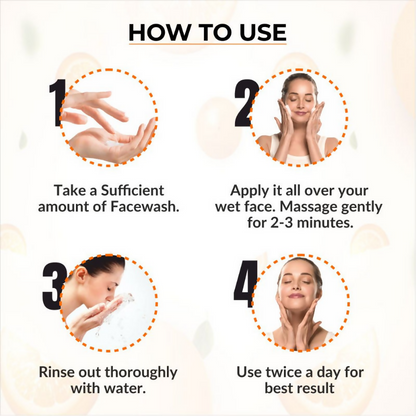 HOW TO USE

1

Take a Sufficient amount of Facewash.

2

Apply it all over your wet face. Massage gently for 2-3 minutes.

3

Rinse out thoroughly with water.

4

Use twice a day for best result