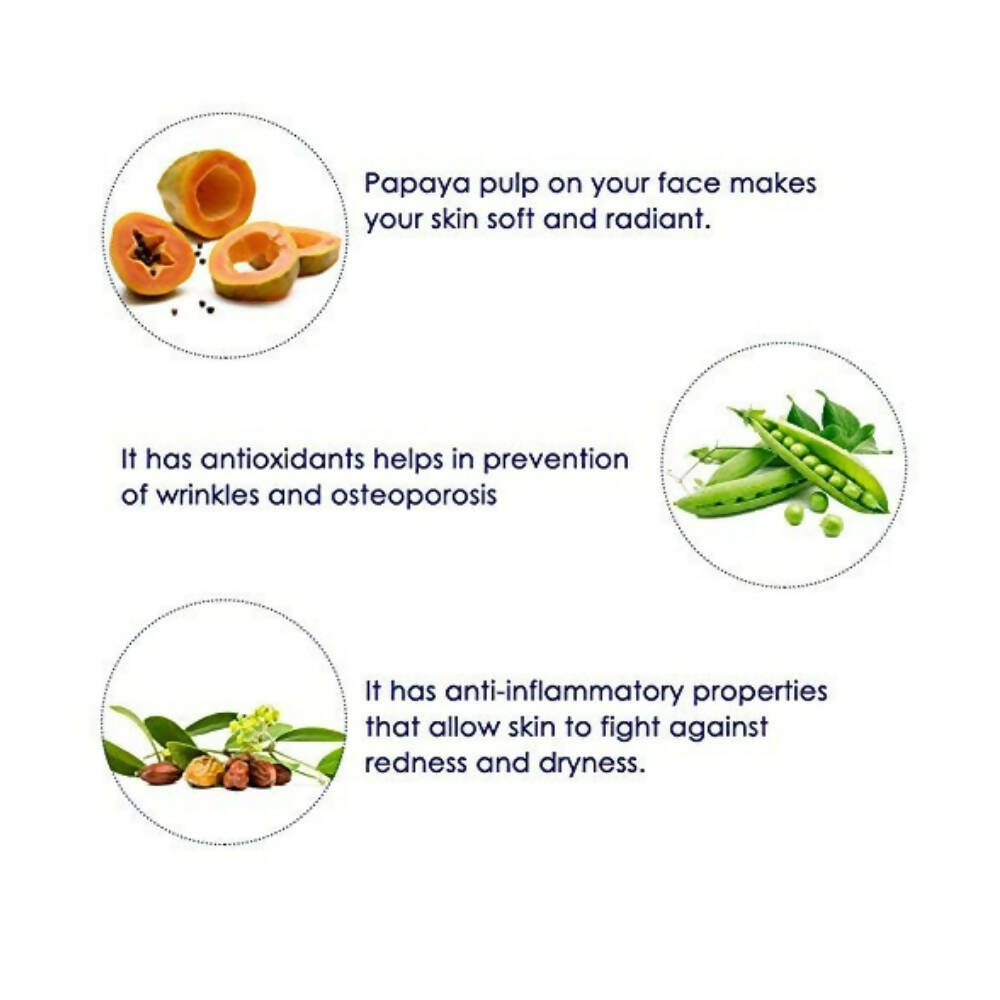 Papaya pulp on your face makes your skin soft and radiant.

It has antioxidants helps in prevention of wrinkles and osteoporosis

It has anti-inflammatory properties that allow skin to fight against redness and dryness.