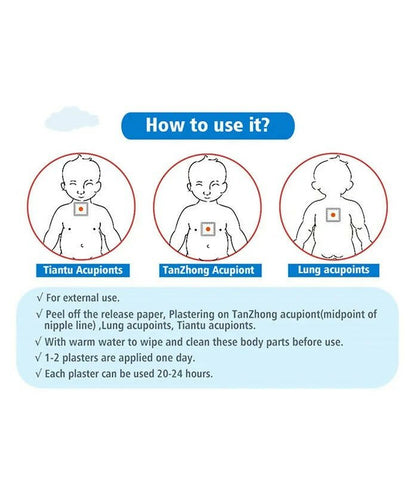 How to use it?

Tiantu Acupionts

TanZhong Acupiont

Lung acupoints

√ For external use.

√ Peel off the release paper, Plastering on TanZhong acupiont(midpoint of nipple line) ,Lung acupoints, Tiantu acupionts.

√ With warm water to wipe and clean these body parts before use.

√ 1-2 plasters are applied one day.

√ Each plaster can be used 20-24 hours.