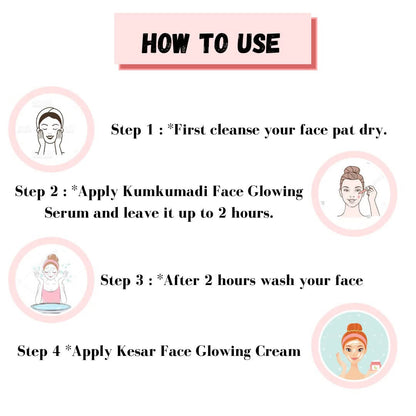 HOW TO USE

Step 1 : *First cleanse your face pat dry.

Step 2 : *Apply Kumkumadi Face Glowing Serum and leave it up to 2 hours.

Step 3 : *After 2 hours wash your face

Step 4 *Apply Kesar Face Glowing Cream