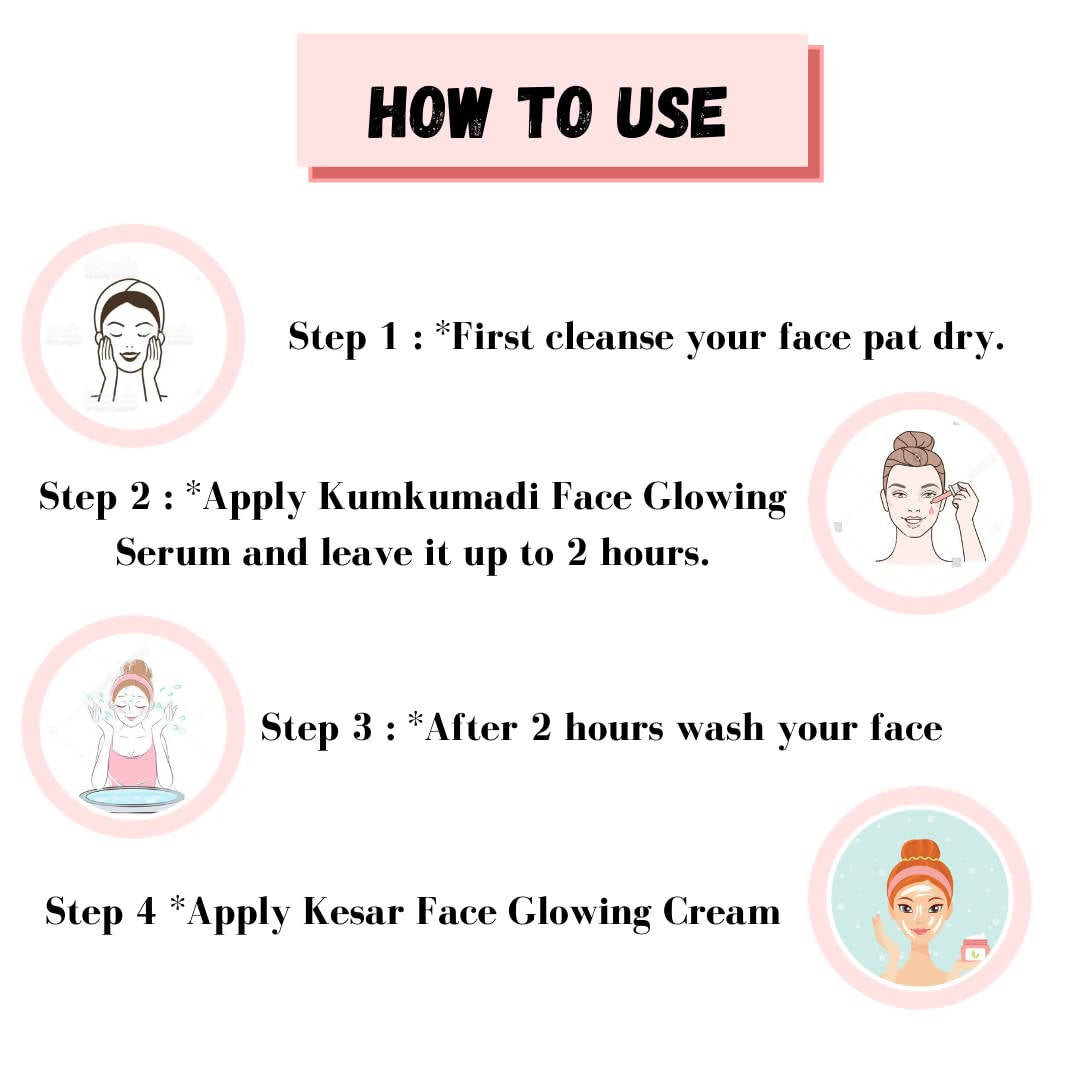 HOW TO USE

Step 1 : *First cleanse your face pat dry.

Step 2 : *Apply Kumkumadi Face Glowing Serum and leave it up to 2 hours.

Step 3 : *After 2 hours wash your face

Step 4 *Apply Kesar Face Glowing Cream