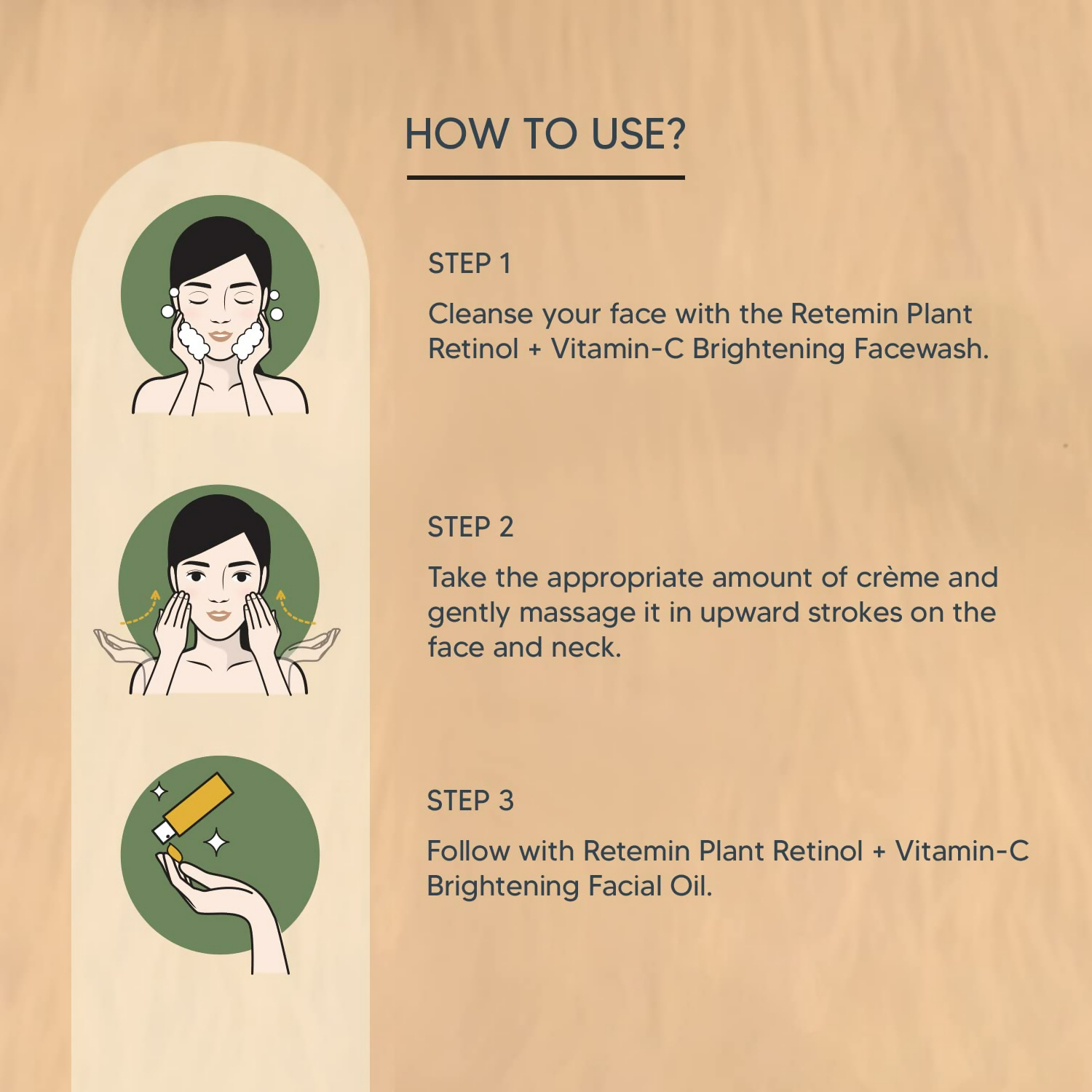 HOW TO USE?

STEP 1

Cleanse your face with the Retemin Plant Retinol + Vitamin-C Brightening Facewash.

STEP 2

Take the appropriate amount of crème and gently massage it in upward strokes on the face and neck.

STEP 3

Follow with Retemin Plant Retinol + Vitamin-C Brightening Facial Oil.