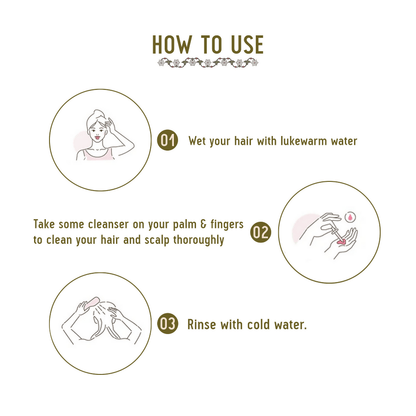 HOW TO USE

01 Wet your hair with lukewarm water

Take some cleanser on your palm & fingers to clean your hair and scalp thoroughly 02

03 Rinse with cold water.