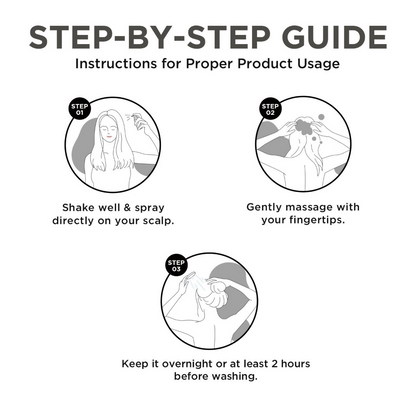 STEP-BY-STEP GUIDE
Instructions for Proper Product Usage

STEP 01

Shake well & spray directly on your scalp.

STEP 02

Gently massage with your fingertips.

STEP 03

Keep it overnight or at least 2 hours before washing.