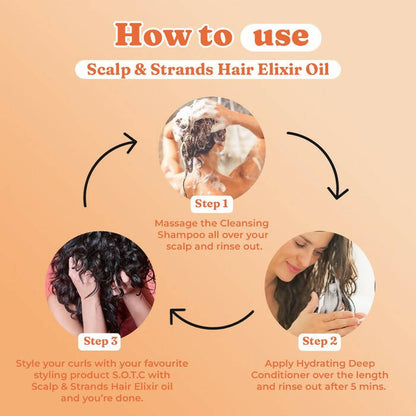 How to use
Scalp & Strands Hair Elixir Oil

Step 1
Massage the Cleansing Shampoo all over your scalp and rinse out.

Step 2
Apply Hydrating Deep Conditioner over the length and rinse out after 5 mins.

Step 3
Style your curls with your favourite styling product S.O.T.C with Scalp & Strands Hair Elixir oil and you're done.