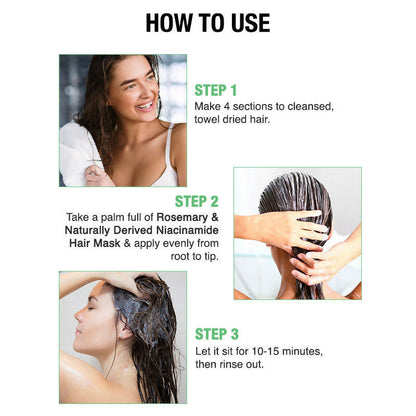 HOW TO USE

STEP 1
Make 4 sections to cleansed, towel dried hair.

STEP 2
Take a palm full of Rosemary & Naturally Derived Niacinamide Hair Mask & apply evenly from root to tip.

STEP 3
Let it sit for 10-15 minutes, then rinse out.