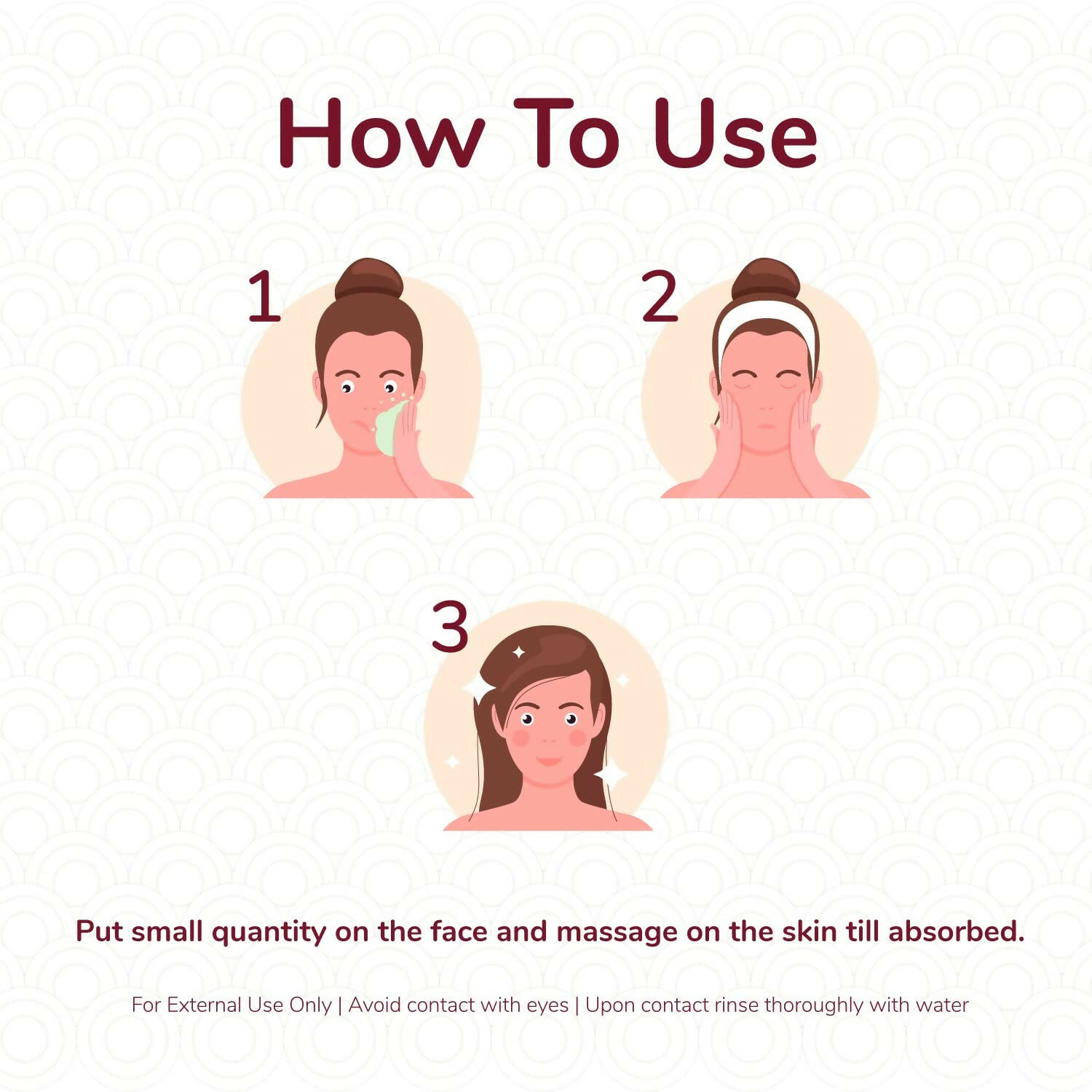 How To Use

1

2

3

Put small quantity on the face and massage on the skin till absorbed.

For External Use Only | Avoid contact with eyes | Upon contact rinse thoroughly with water