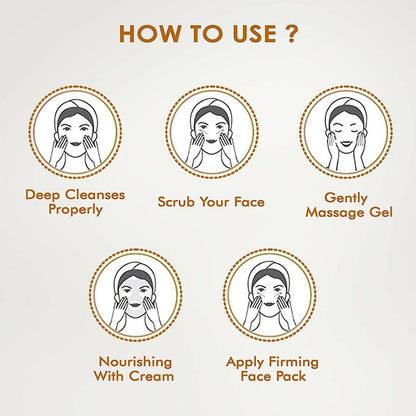 HOW TO USE ?

Deep Cleanses Properly

Scrub Your Face

Gently Massage Gel

Nourishing With Cream

Apply Firming Face Pack