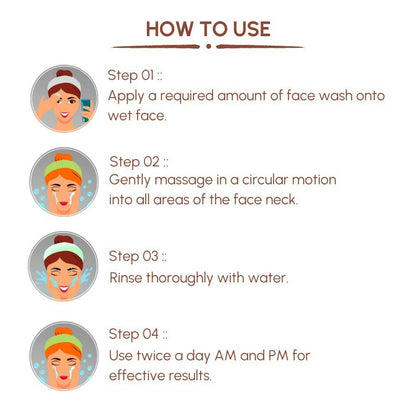 HOW TO USE

Step 01 ::
Apply a required amount of face wash onto wet face.

Step 02 ::
Gently massage in a circular motion into all areas of the face neck.

Step 03 ::
Rinse thoroughly with water.

Step 04 ::
Use twice a day AM and PM for effective results.