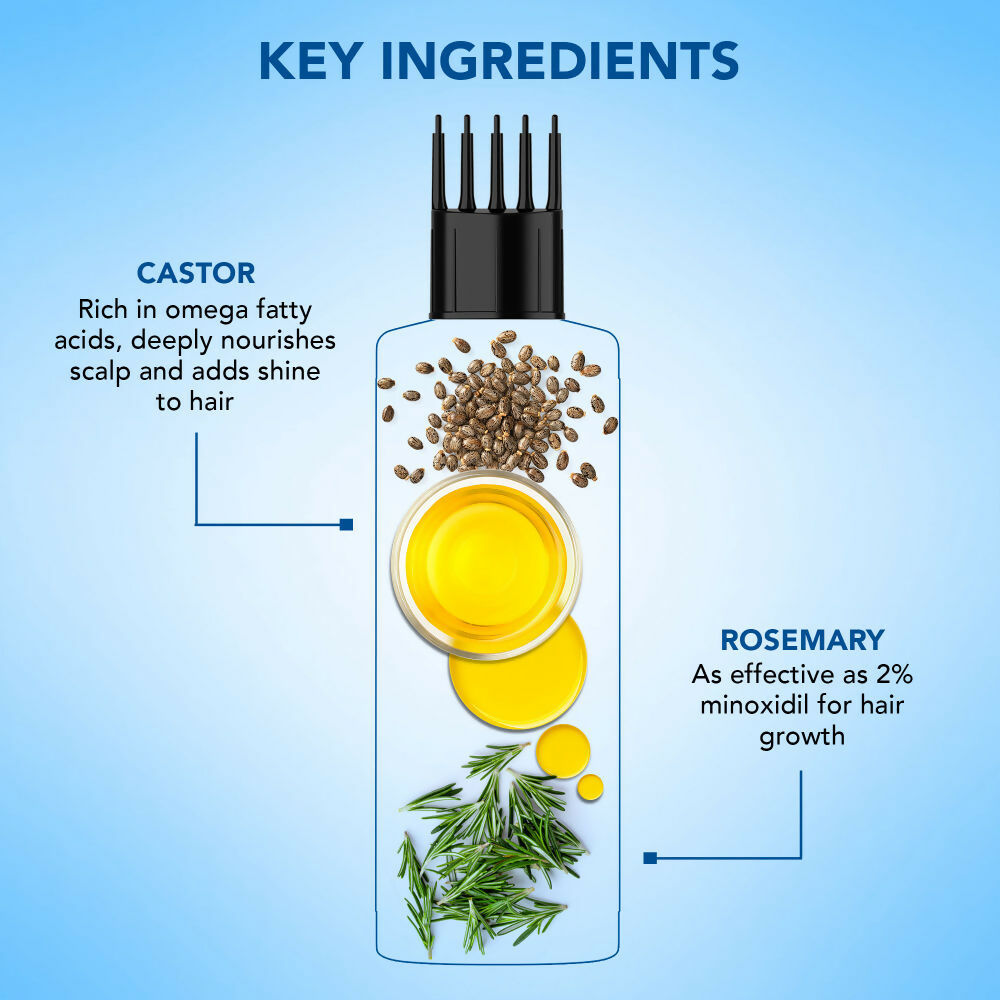 KEY INGREDIENTS

CASTOR
Rich in omega fatty acids, deeply nourishes scalp and adds shine to hair

ROSEMARY
As effective as 2% minoxidil for hair growth