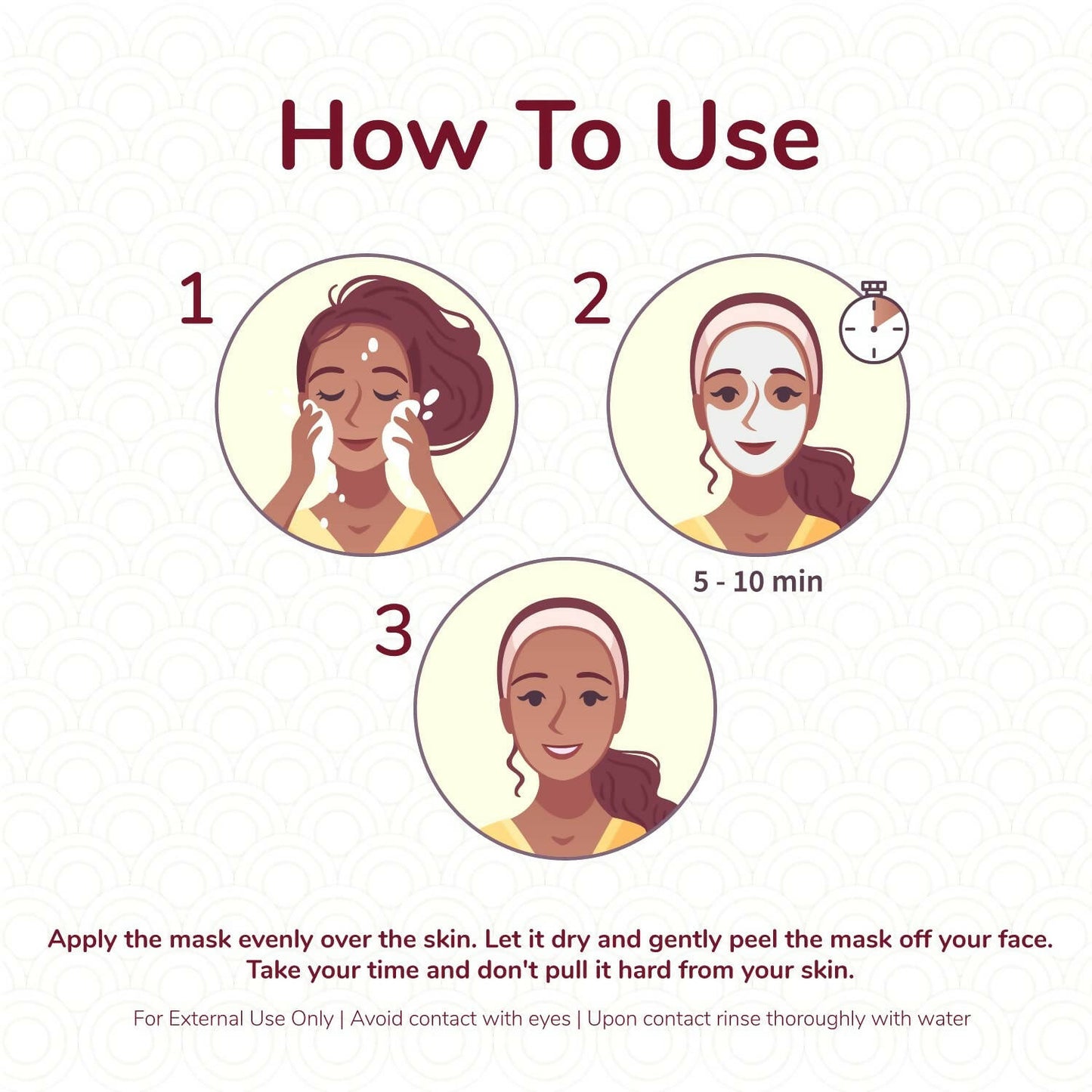 How To Use

1

2

5 - 10 min

3

Apply the mask evenly over the skin. Let it dry and gently peel the mask off your face. Take your time and don't pull it hard from your skin.

For External Use Only | Avoid contact with eyes | Upon contact rinse thoroughly with water