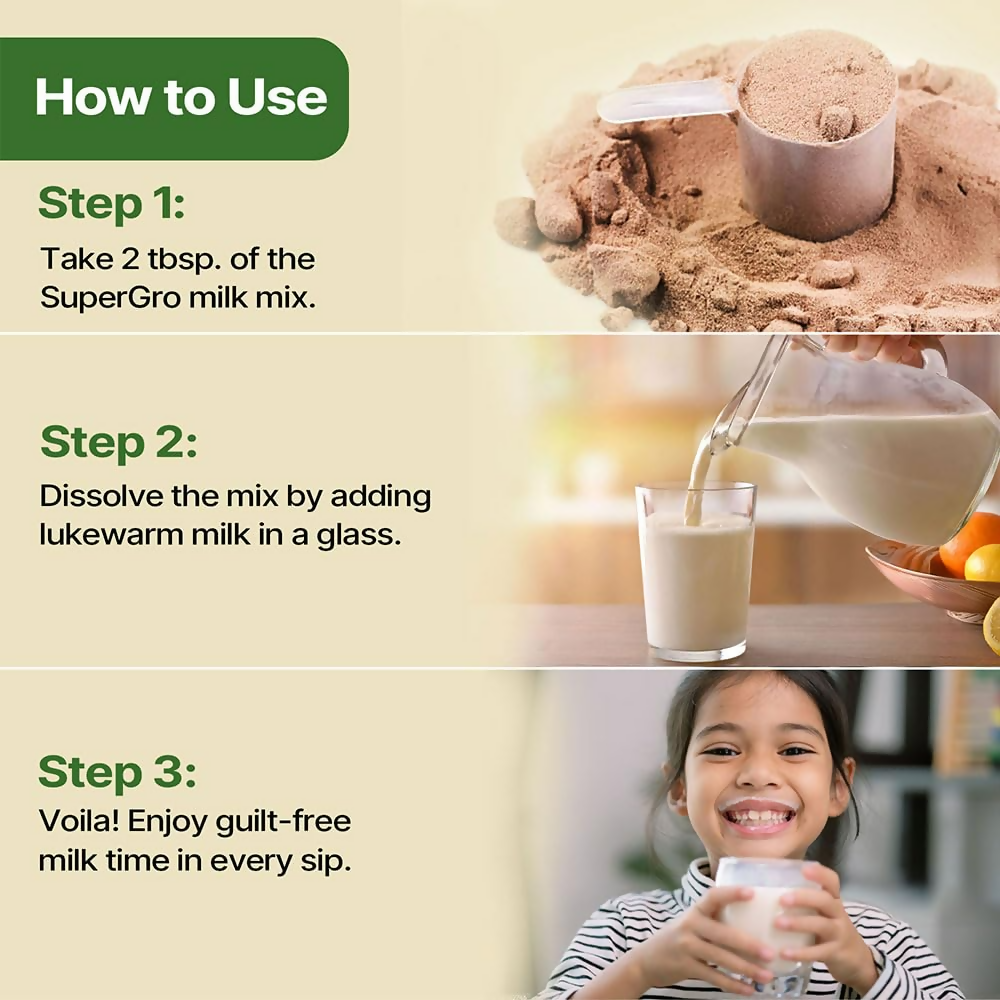 How to Use

Step 1:
Take 2 tbsp. of the SuperGro milk mix.

Step 2:
Dissolve the mix by adding lukewarm milk in a glass.

Step 3:
Voila! Enjoy guilt-free milk time in every sip.