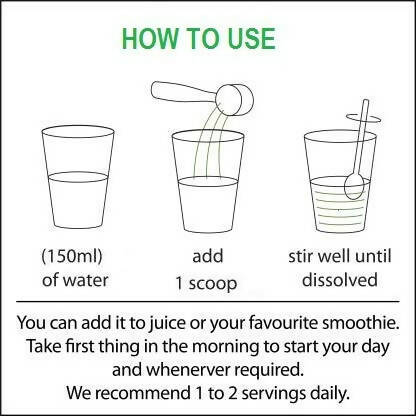 HOW TO USE

(150ml) of water

add 1 scoop

stir well until dissolved

You can add it to juice or your favourite smoothie. Take first thing in the morning to start your day and whenerver required. We recommend 1 to 2 servings daily.