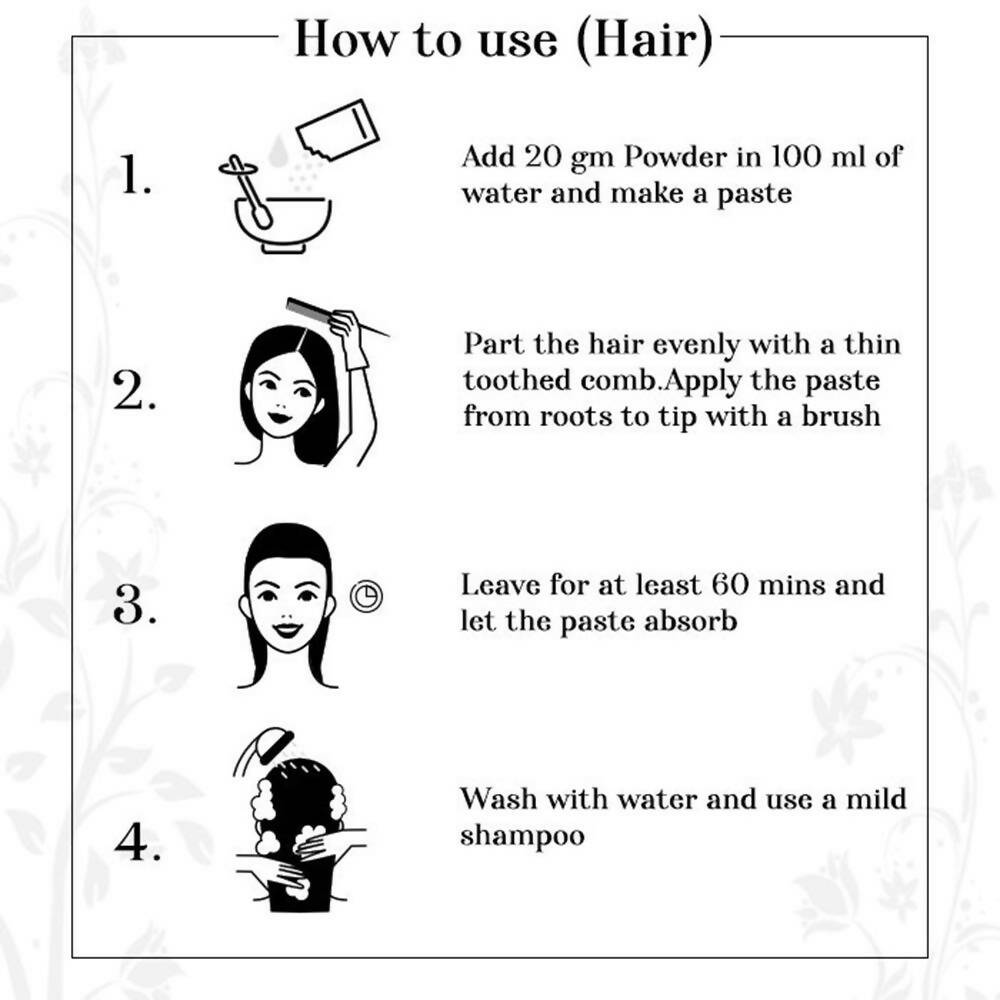 How to use (Hair)

1. Add 20 gm Powder in 100 ml of water and make a paste

2. Part the hair evenly with a thin toothed comb.Apply the paste from roots to tip with a brush

3. Leave for at least 60 mins and let the paste absorb

4. Wash with water and use a mild shampoo